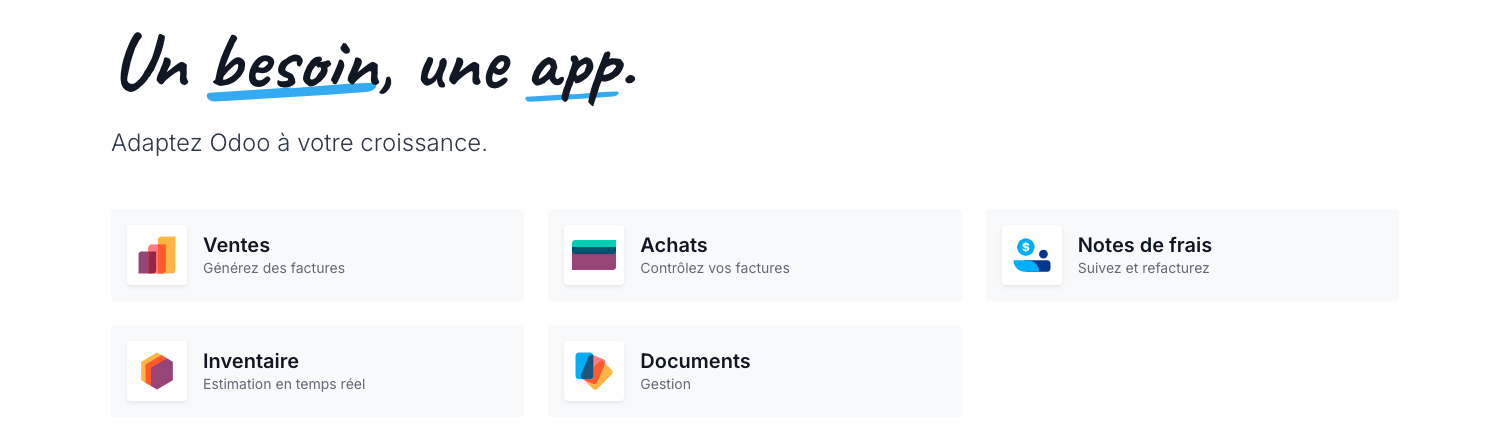 Un besoin, une app.

Adaptez Odoo à votre croissance.

Ventes
Générez des factures

Achats
Contrôlez vos factures

Notes de frais
Suivez et refacturez

Inventaire
Estimation en temps réel

Documents
Gestion